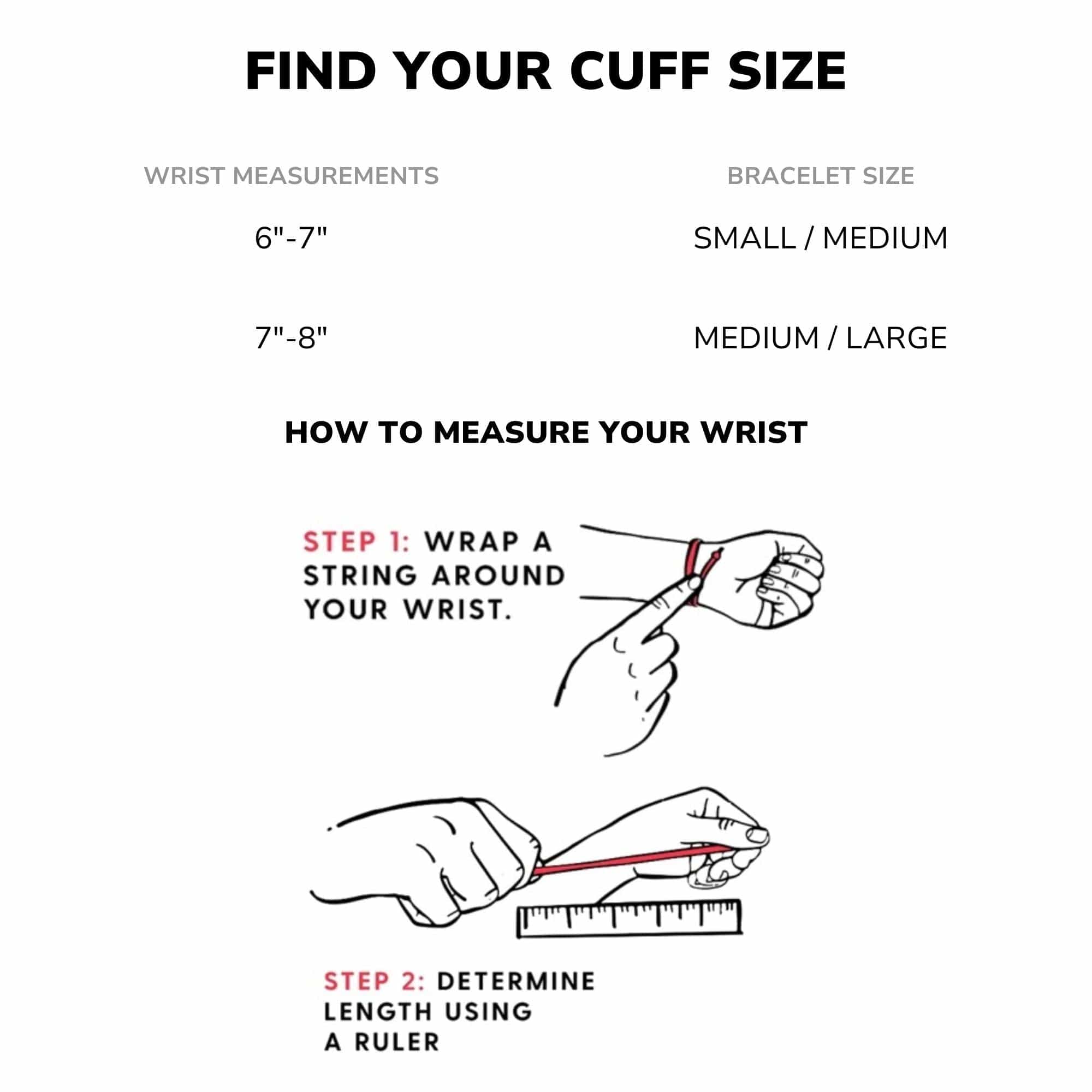 FIND YOUR CUFF SIZE

| WRIST MEASUREMENTS | BRACELET SIZE |
|---|---|
| 6"-7" | SMALL / MEDIUM |
| 7"-8" | MEDIUM / LARGE |

HOW TO MEASURE YOUR WRIST

STEP 1: WRAP A STRING AROUND YOUR WRIST.

STEP 2: DETERMINE LENGTH USING A RULER